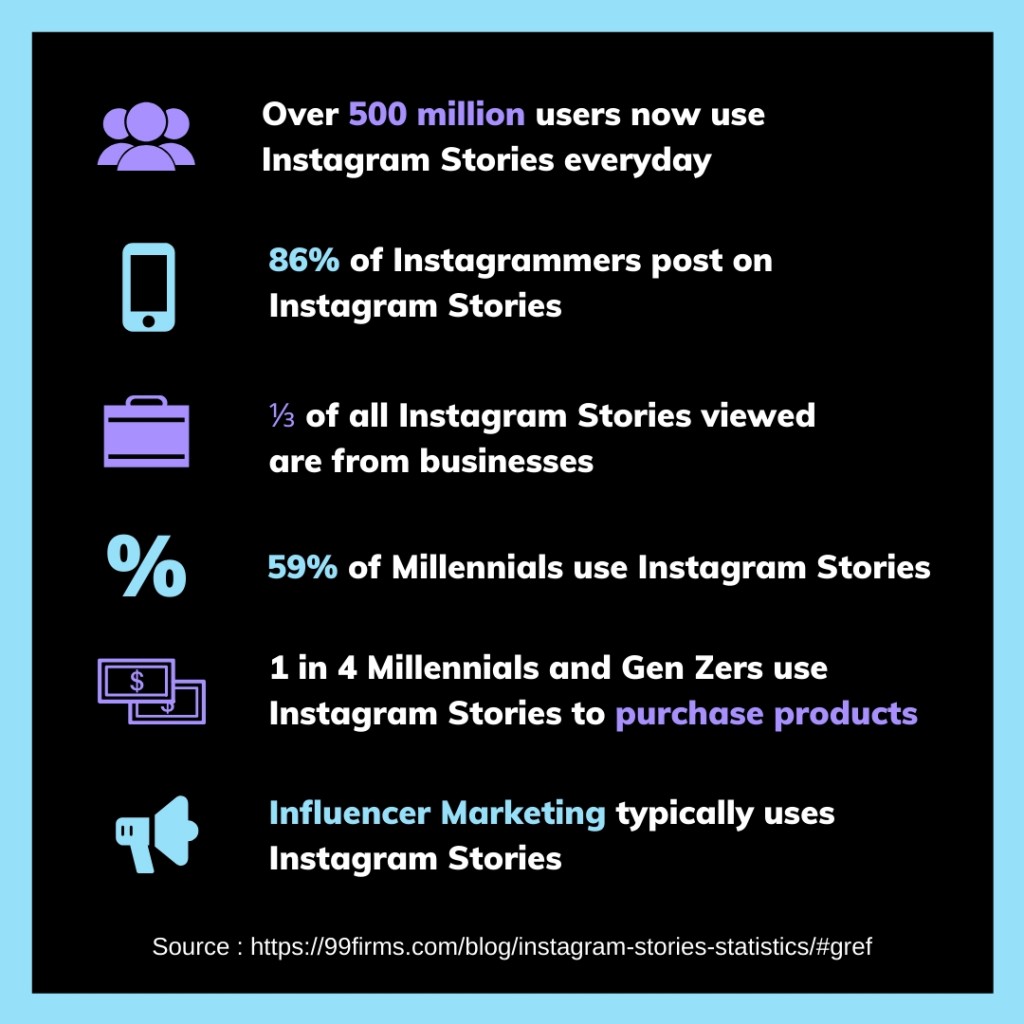 Over 500 million users now use Instagram Stories everyday

86% of Instagrammers post on Instagram Stories

⅓ of all Instagram Stories viewed are from businesses

%

59% of Millennials use Instagram Stories

$

$

1 in 4 Millennials and Gen Zers use Instagram Stories to purchase products

Influencer Marketing typically uses Instagram Stories

Source : https://99firms.com/blog/instagram-stories-statistics/#gref